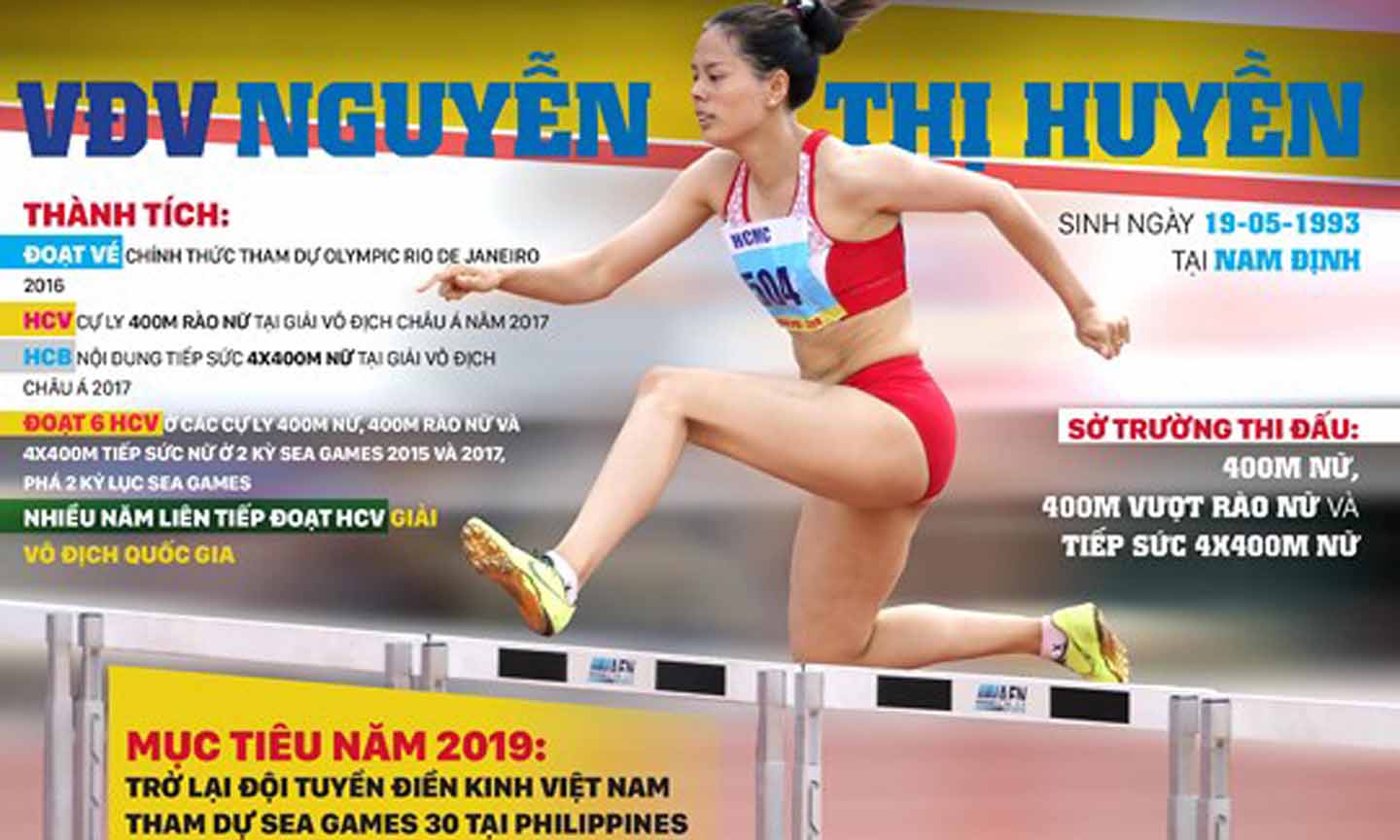 VĐV NGUYỄN THỊ HUYỀN

THÀNH TÍCH:

ĐOẠT VÉ CHÍNH THỨC THAM DỰ OLYMPIC RIO DE JANEIRO 2016

HCV CỰ LY 400M RÀO NỮ TẠI GIẢI VÔ ĐỊCH CHÂU Á NĂM 2017

HCB NỘI DUNG TIẾP SỨC 4X400M NỮ TẠI GIẢI VÔ ĐỊCH CHÂU Á 2017

ĐOẠT 6 HCV Ở CÁC CỰ LY 400M NỮ, 400M RÀO NỮ VÀ 4X400M TIẾP SỨC NỮ Ở 2 KỲ SEA GAMES 2015 VÀ 2017, PHÁ 2 KỶ LỤC SEA GAMES

NHIỀU NĂM LIÊN TIẾP ĐOẠT HCV GIẢI VÔ ĐỊCH QUỐC GIA

SINH NGÀY 19-05-1993
TẠI NAM ĐỊNH

HCMC
504

SỞ TRƯỜNG THI ĐẤU:
400M NỮ,
400M VƯỢT RÀO NỮ VÀ
TIẾP SỨC 4X400M NỮ

MỤC TIÊU NĂM 2019:
TRỞ LẠI ĐỘI TUYỂN ĐIỀN KINH VIỆT NAM
THAM DỰ SEA GAMES 30 TẠI PHILIPPINES