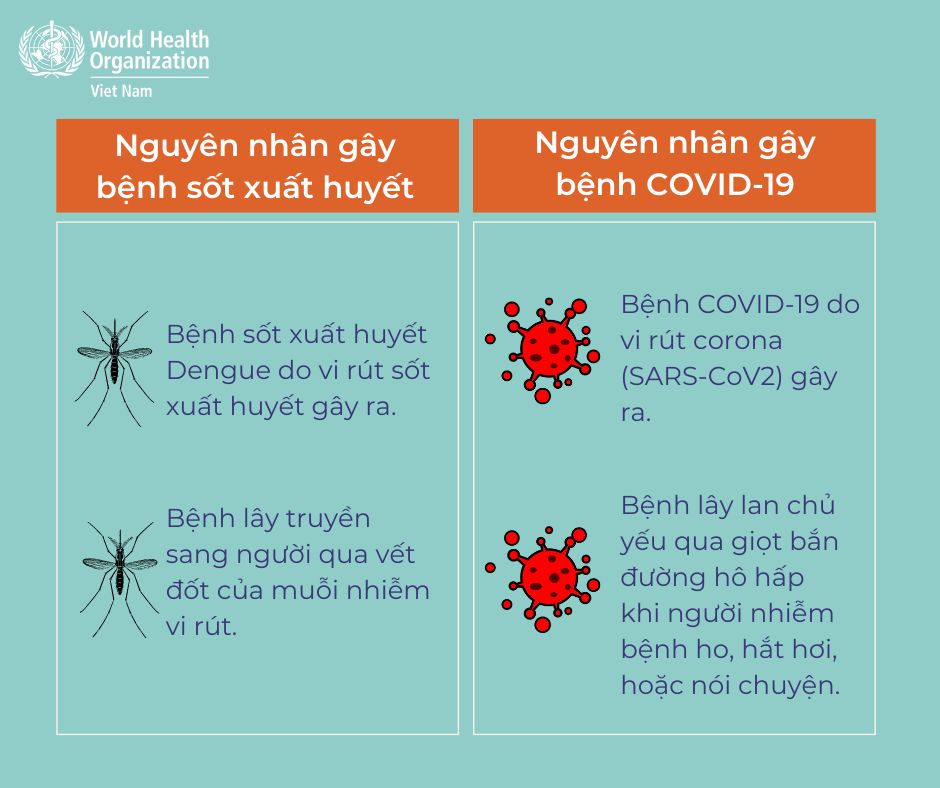 World Health Organization
Viet Nam

Nguyên nhân gây bệnh sốt xuất huyết

Bệnh sốt xuất huyết Dengue do vi rút sốt xuất huyết gây ra.

Bệnh lây truyền sang người qua vết đốt của muỗi nhiễm vi rút.

Nguyên nhân gây bệnh COVID-19

Bệnh COVID-19 do vi rút corona (SARS-CoV2) gây ra.

Bệnh lây lan chủ yếu qua giọt bắn đường hô hấp khi người nhiễm bệnh ho, hắt hơi, hoặc nói chuyện.